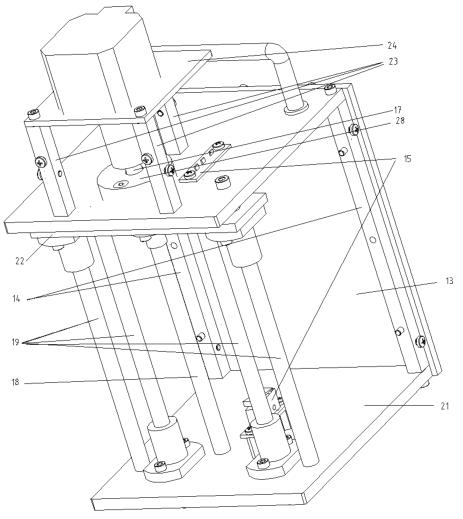 24
23
17
28
15
22
14
13
19
18
21